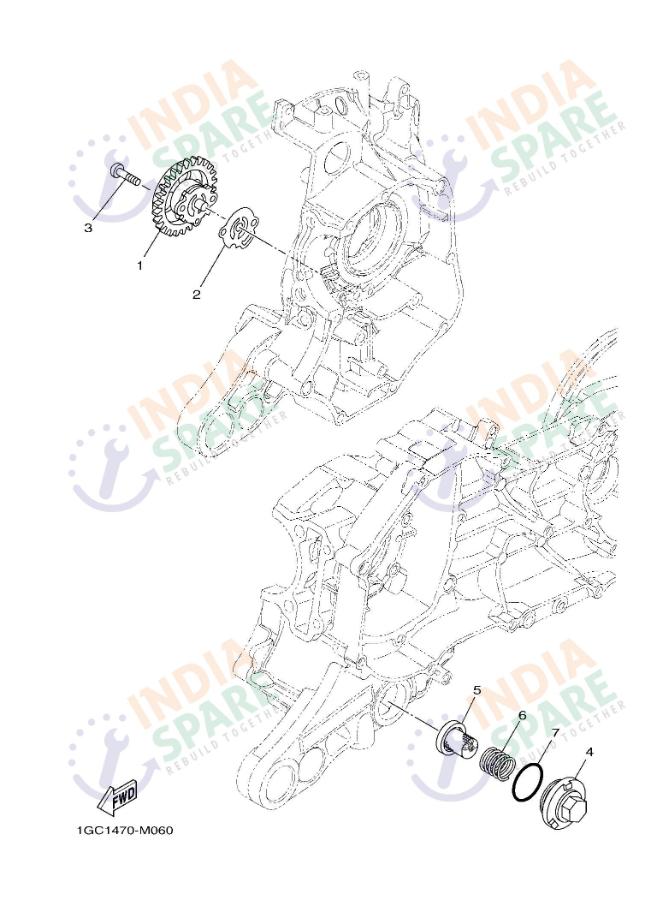 INDIA SPARE REBUILD TOGETHER

INDIA SPARE REBUILD TOGETHER

3

1

2

INDIA SPARE REBUILD TOGETHER

INDIA SPARE REBUILD TOGETHER

INDIA SPARE REBUILD TOGETHER

INDIA SPARE REBUILD TOGETHER

5

6

7

4

FWD

1GC1470-M060